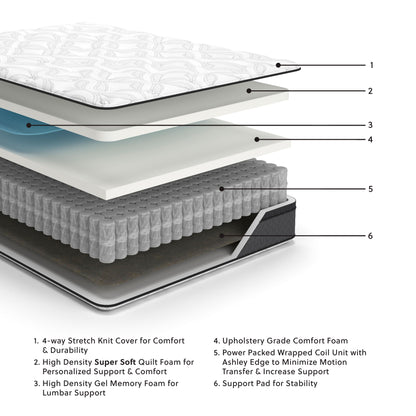 1
2
3
4
5
6

1. 4-way Stretch Knit Cover for Comfort & Durability
2. High Density Super Soft Quilt Foam for Personalized Support & Comfort
3. High Density Gel Memory Foam for Lumbar Support

4. Upholstery Grade Comfort Foam
5. Power Packed Wrapped Coil Unit with Ashley Edge to Minimize Motion Transfer & Increase Support
6. Support Pad for Stability