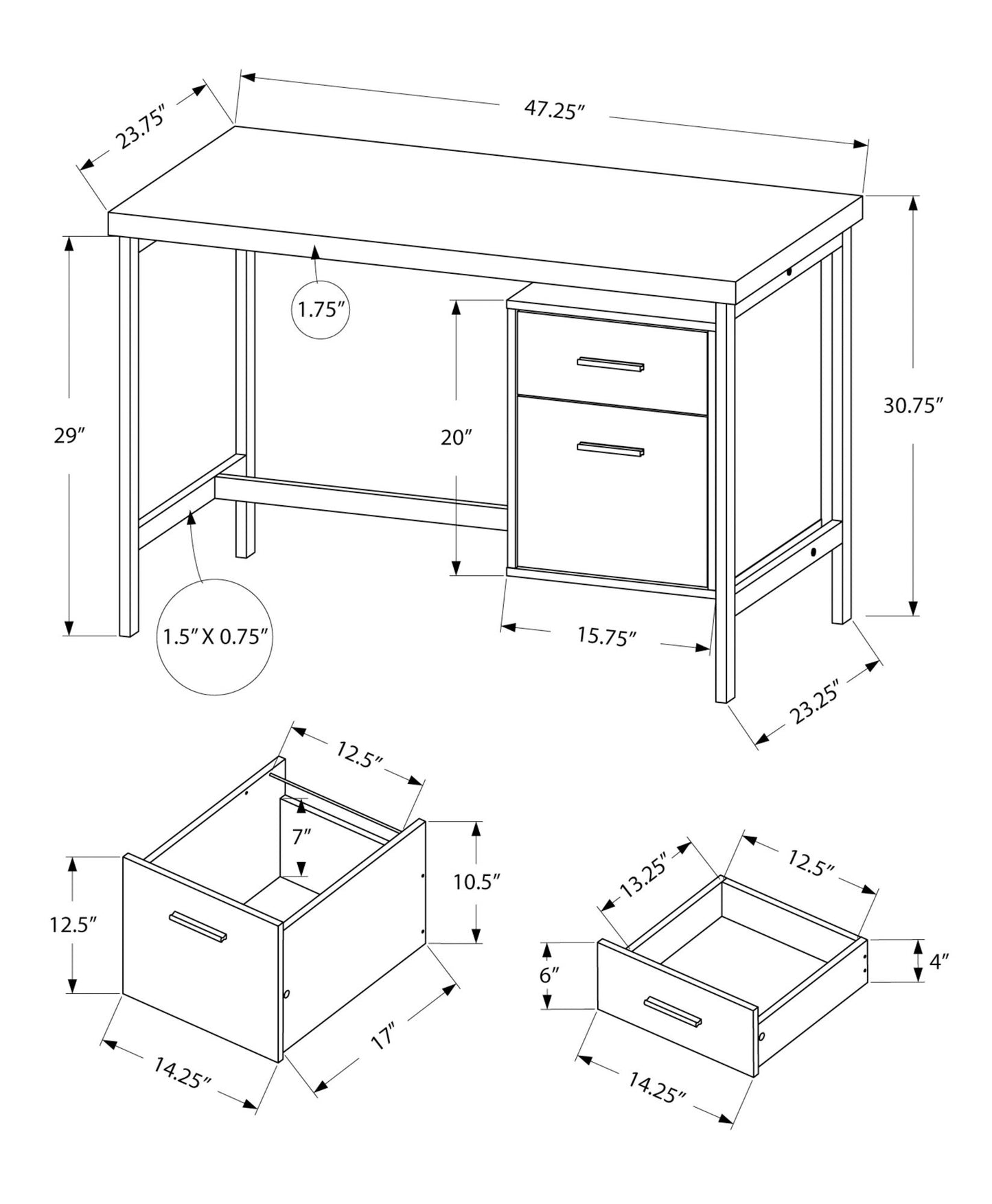 23.75″
47.25″
1.75″
29″
20″
30.75″
1.5″ X 0.75″
15.75″
23.25″
12.5″
7″
10.5″
12.5″
17″
14.25″
13.25″
12.5″
6″
4″
14.25″