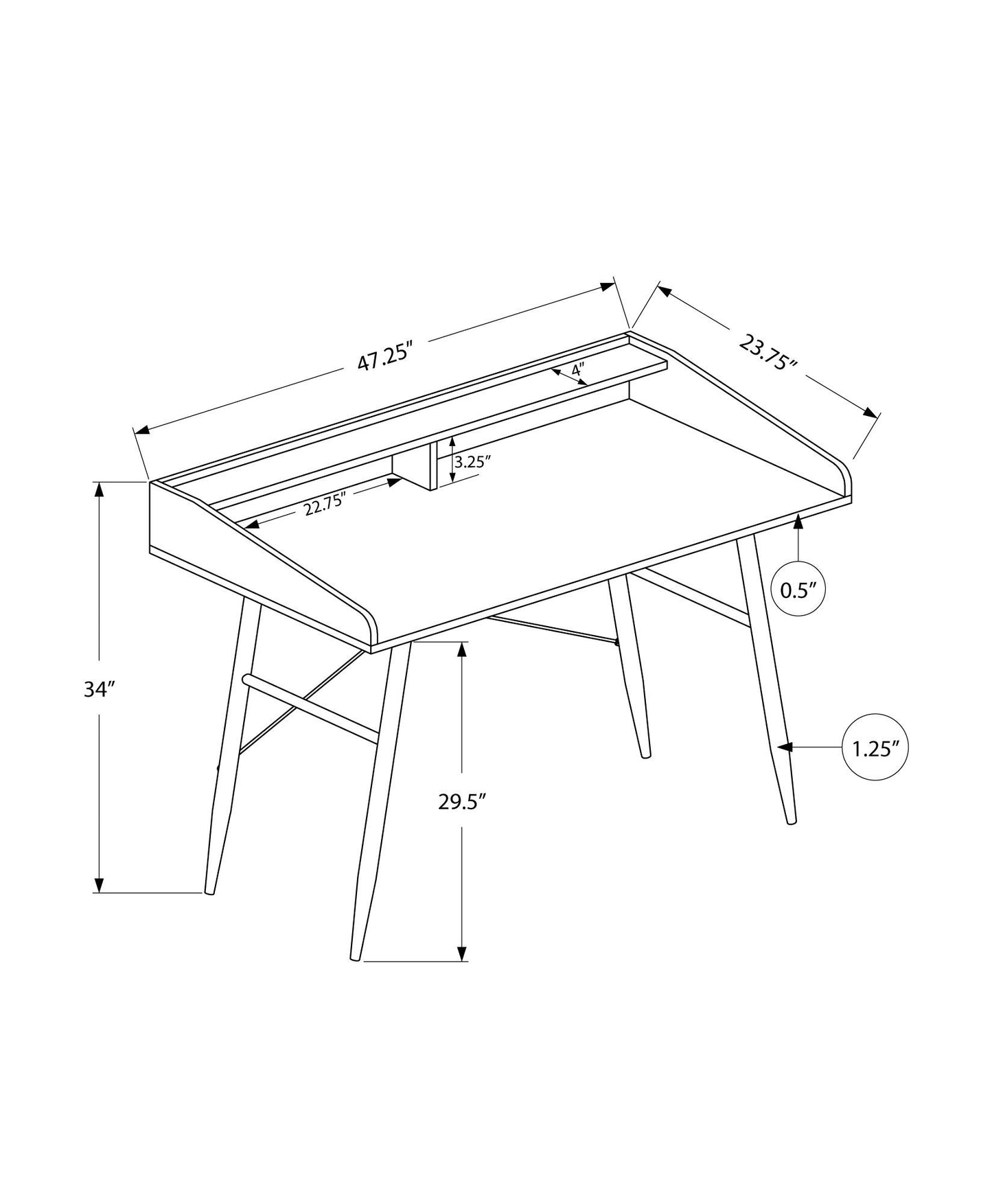 47.25"
23.75"
4"
3.25"
22.75"
0.5"
34"
29.5"
1.25"