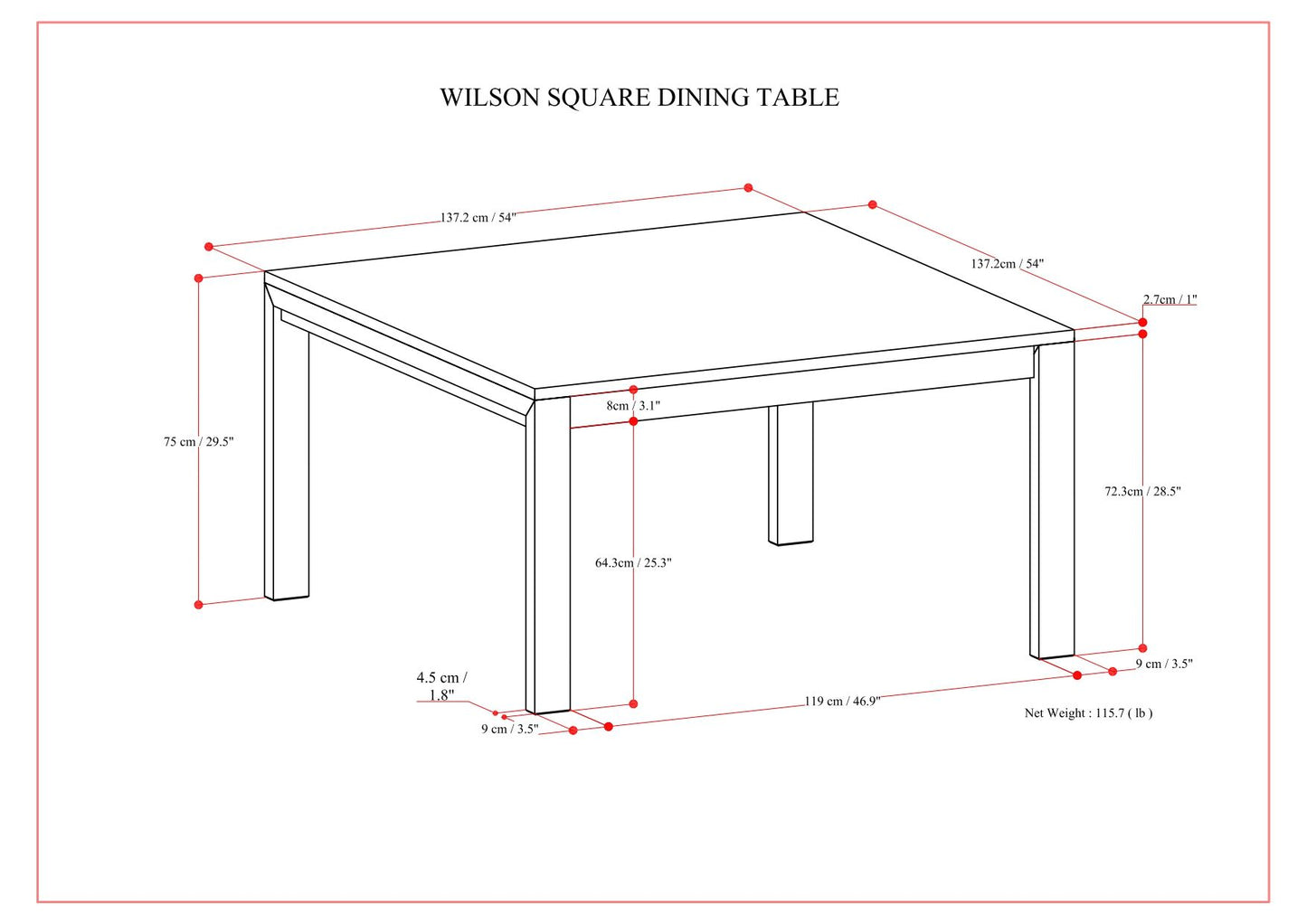 WILSON SQUARE DINING TABLE

137.2 cm / 54"

137.2cm / 54"

2.7cm / 1"

75 cm / 29.5"

8cm / 3.1"

72.3cm / 28.5"

64.3cm / 25.3"

4.5 cm / 1.8"

9 cm / 3.5"

119 cm / 46.9"

9 cm / 3.5"

Net Weight : 115.7 ( lb )