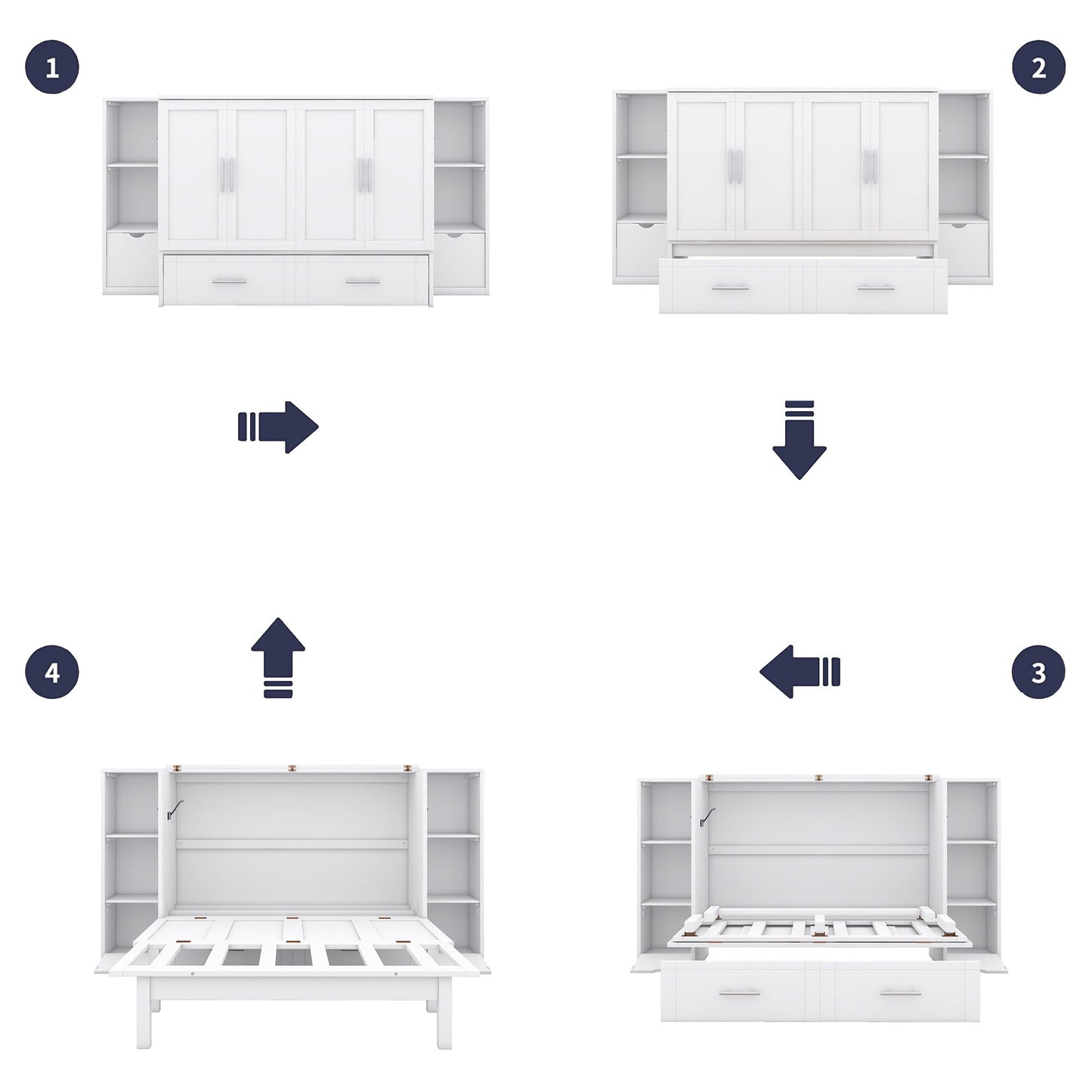 1

2

4

3