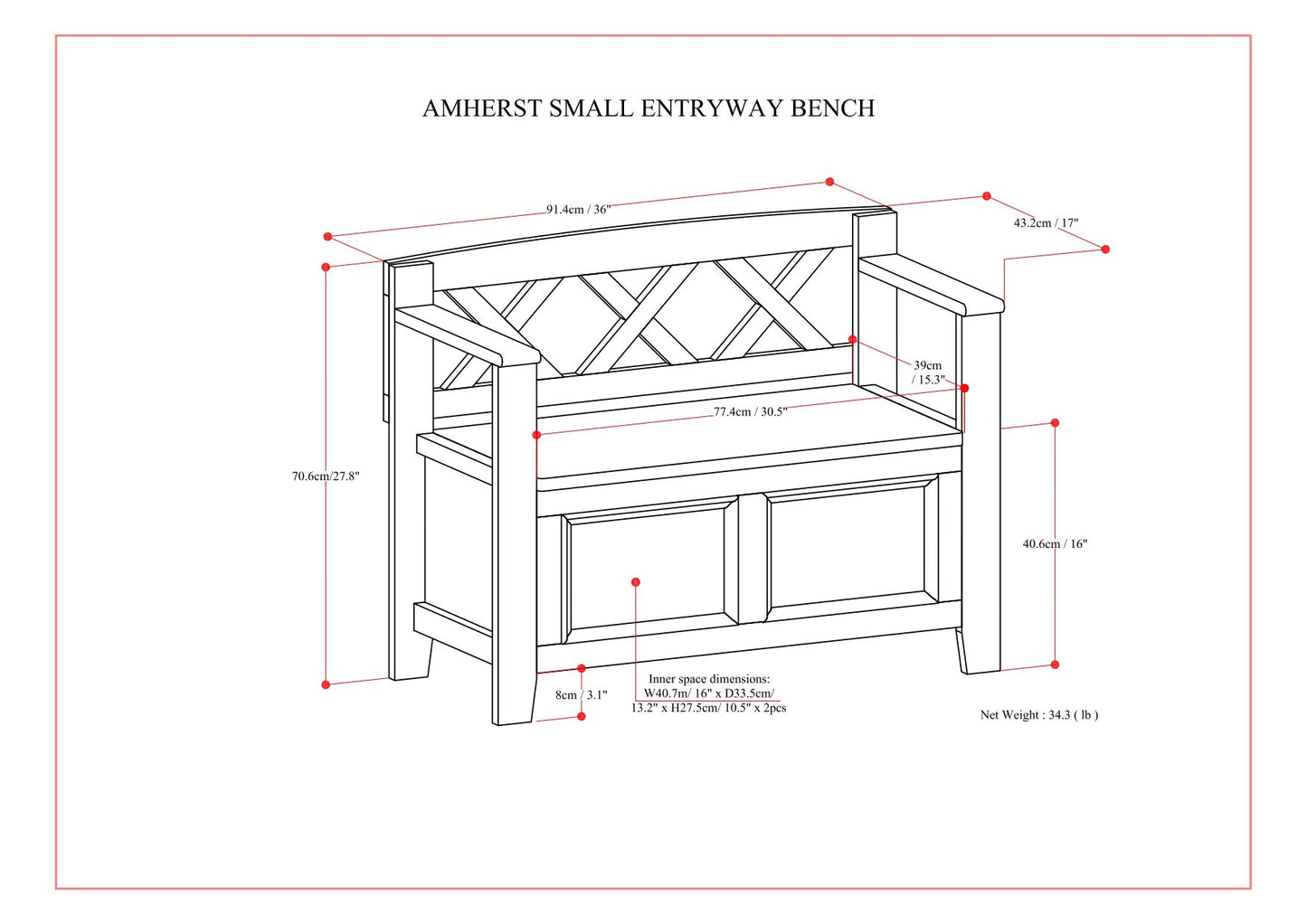 AMHERST SMALL ENTRYWAY BENCH

91.4cm / 36"

43.2cm / 17"

39cm / 15.3"

77.4cm / 30.5"

70.6cm/27.8"

40.6cm / 16"

8cm / 3.1"

Inner space dimensions: W40.7m/ 16" x D33.5cm/ 13.2" x H27.5cm/ 10.5" x 2pcs

Net Weight : 34.3 ( lb )